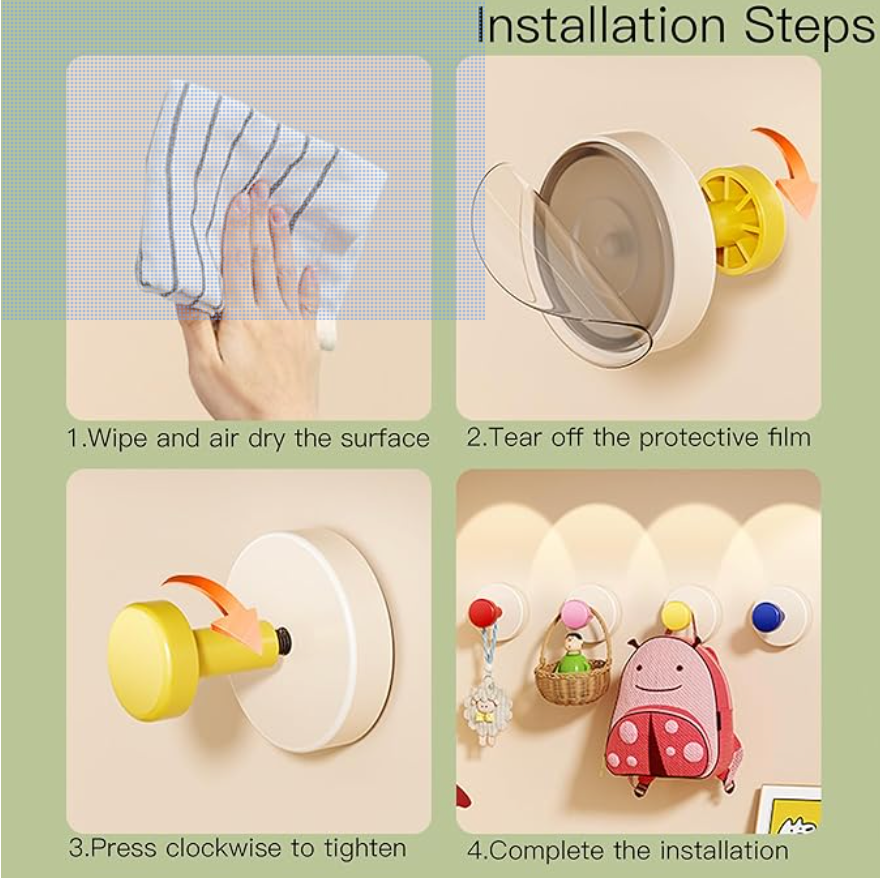 Installation Steps

1.Wipe and air dry the surface

2.Tear off the protective film

3.Press clockwise to tighten

4.Complete the installation